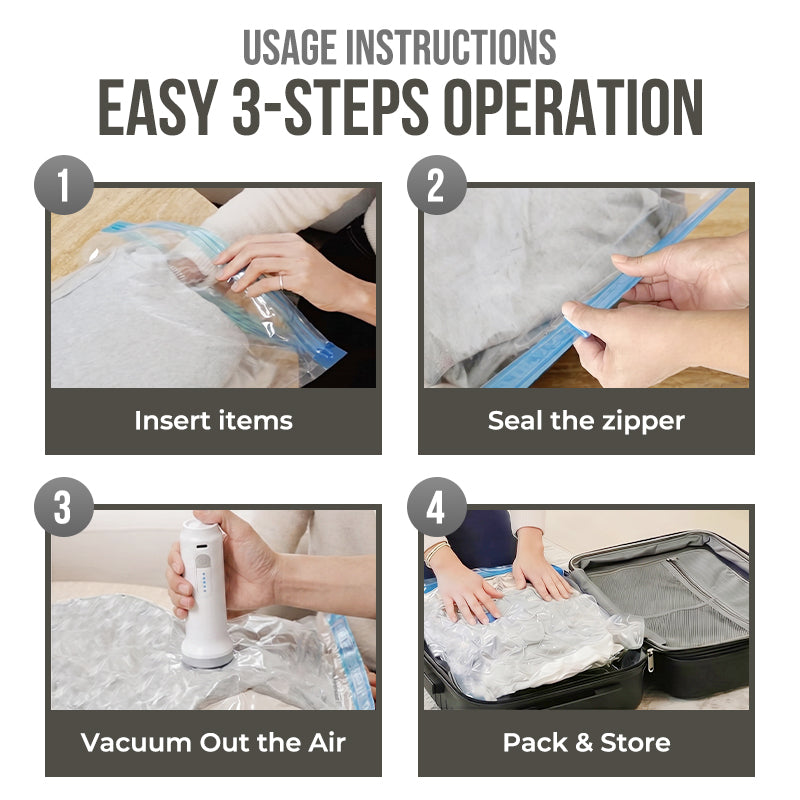 USAGE INSTRUCTIONS
EASY 3-STEPS OPERATION

1
Insert items

2
Seal the zipper

3
Vacuum Out the Air

4
Pack & Store