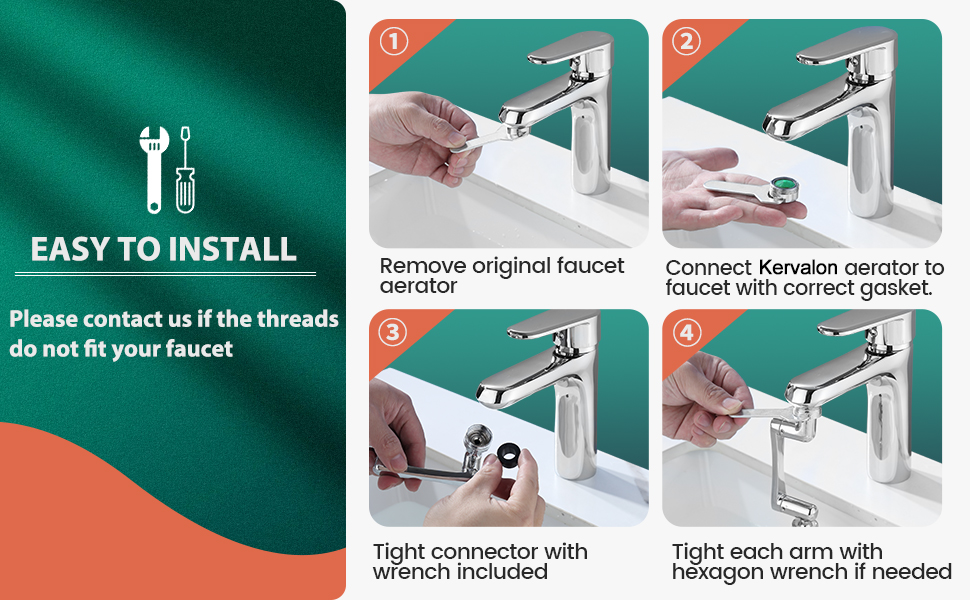 EASY TO INSTALL

Please contact us if the threads do not fit your faucet

①

Remove original faucet aerator

②

Connect Kervalon aerator to faucet with correct gasket.

③

Tight connector with wrench included

④

Tight each arm with hexagon wrench if needed