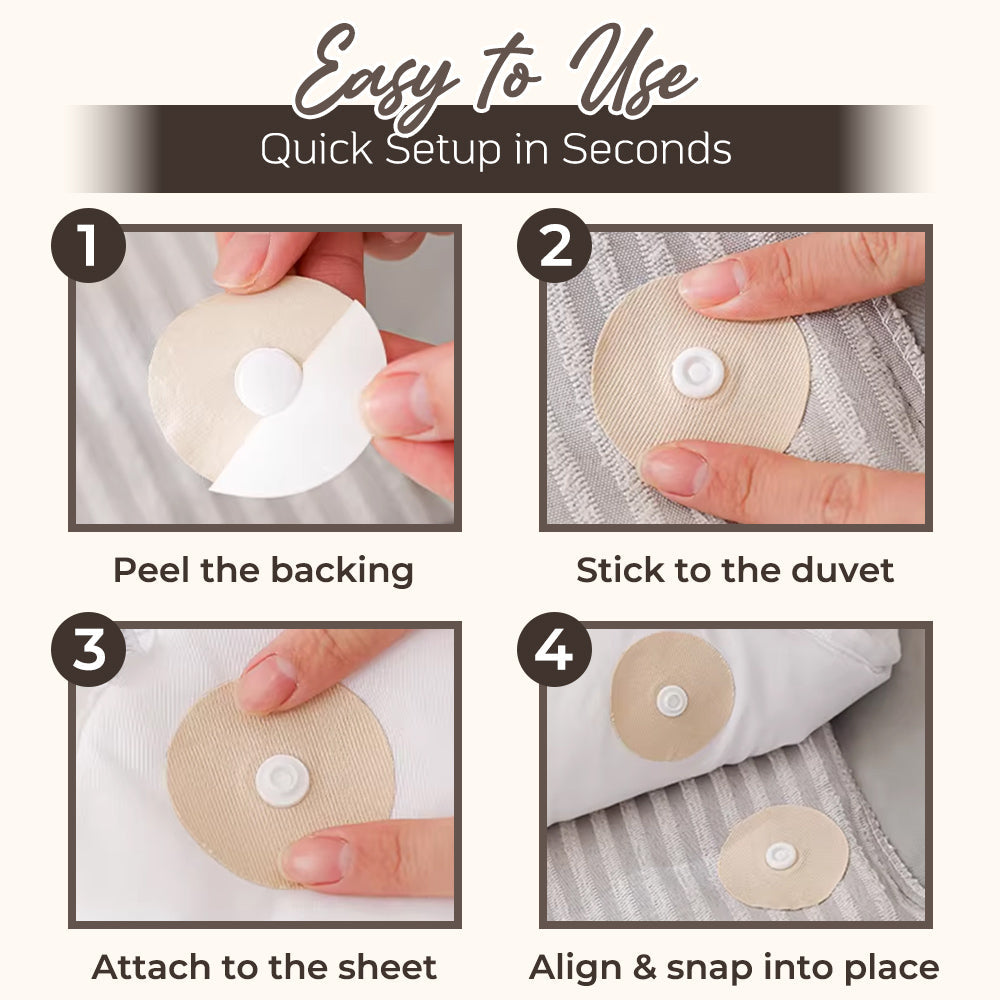 Easy to Use
Quick Setup in Seconds

1
Peel the backing

2
Stick to the duvet

3
Attach to the sheet

4
Align & snap into place