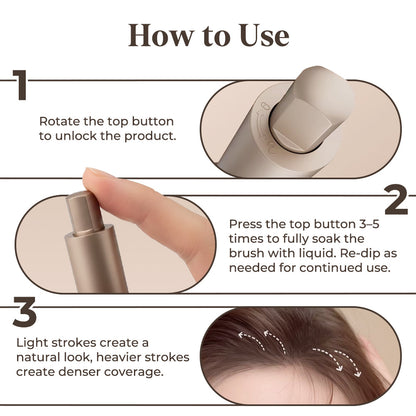 How to Use

1

Rotate the top button to unlock the product.

2

Press the top button 3–5 times to fully soak the brush with liquid. Re-dip as needed for continued use.

3

Light strokes create a natural look, heavier strokes create denser coverage.