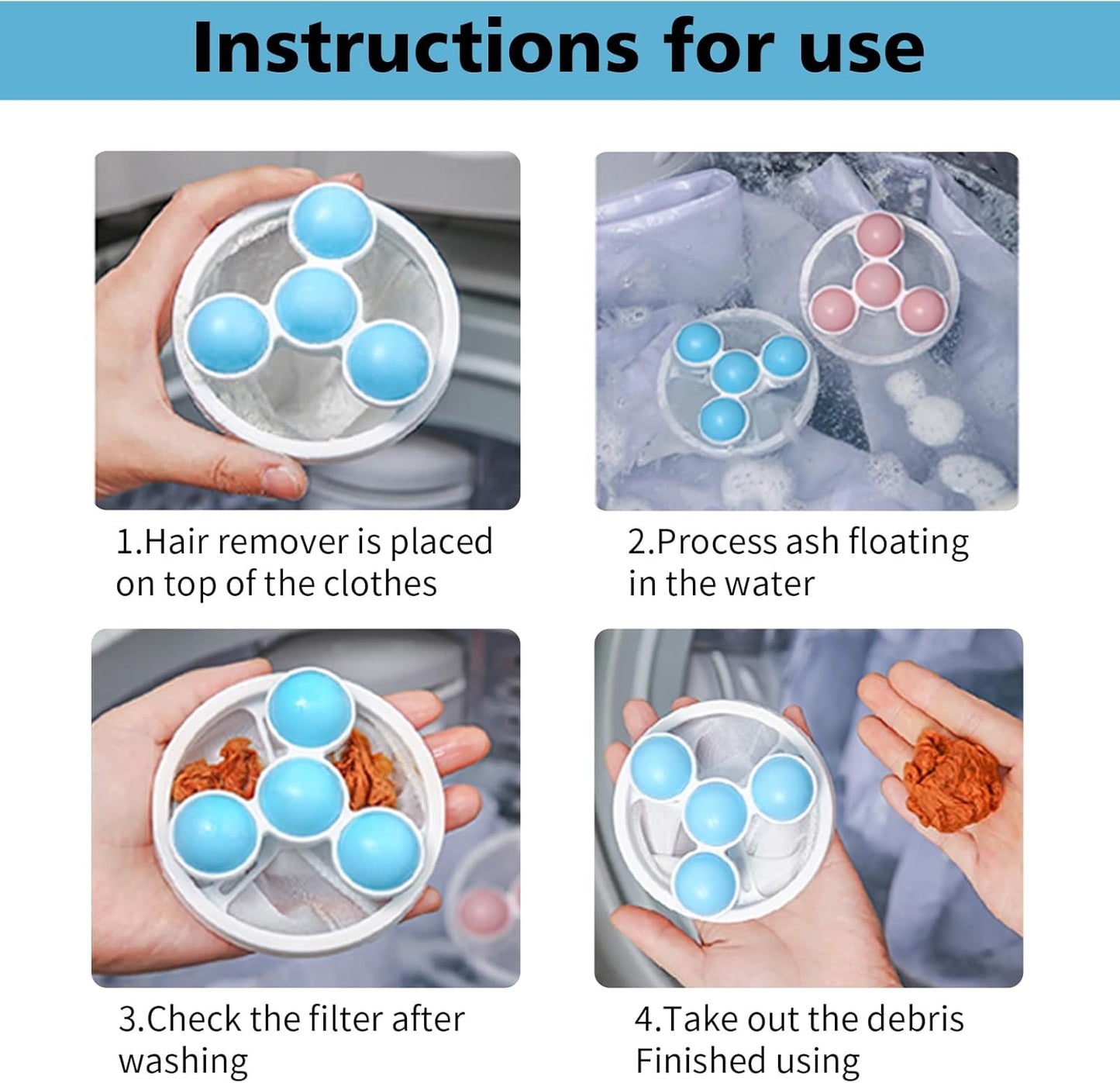 Instructions for use

1.Hair remover is placed on top of the clothes

2.Process ash floating in the water

3.Check the filter after washing

4.Take out the debris Finished using