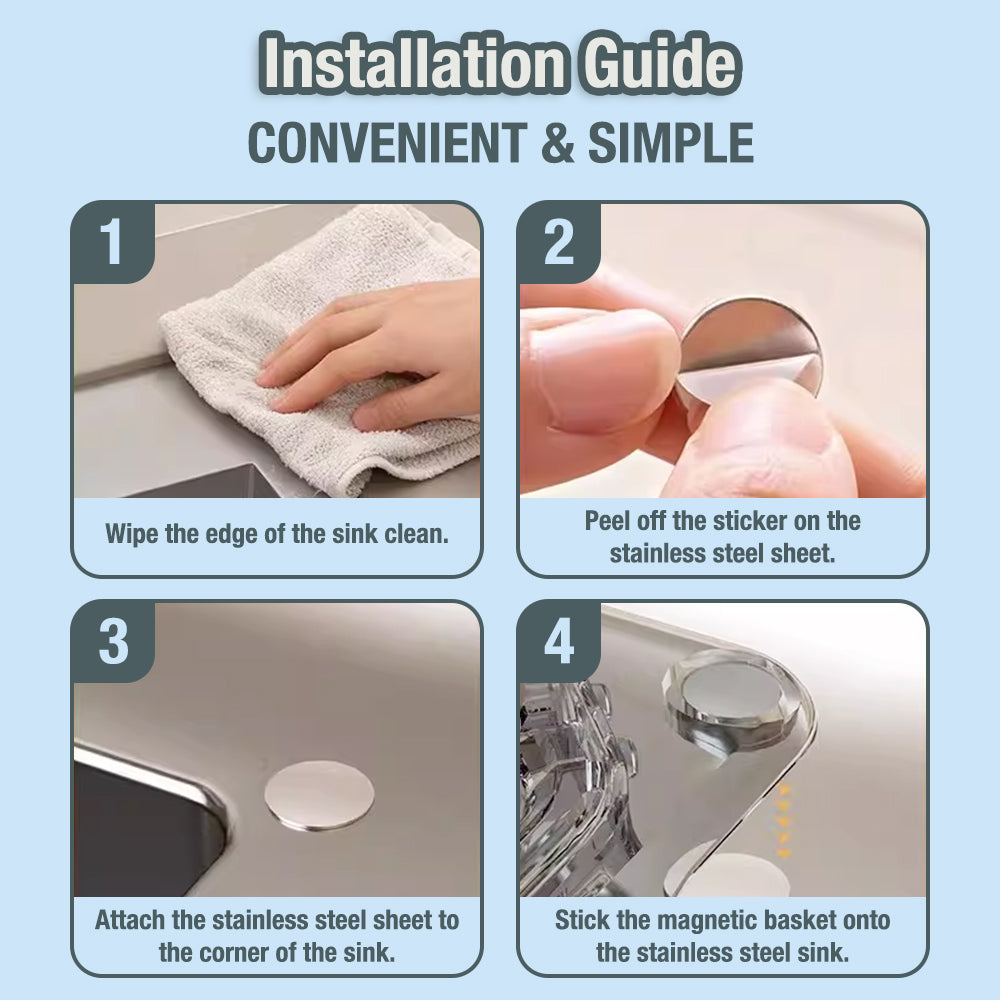 Installation Guide
CONVENIENT & SIMPLE

1
Wipe the edge of the sink clean.

2
Peel off the sticker on the stainless steel sheet.

3
Attach the stainless steel sheet to the corner of the sink.

4
Stick the magnetic basket onto the stainless steel sink.