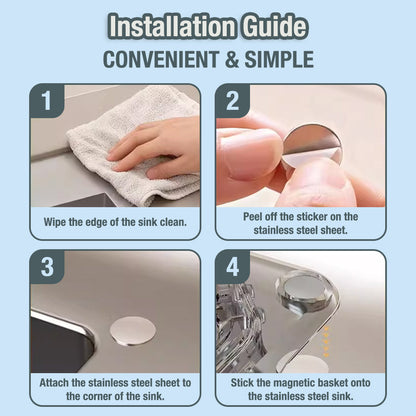 Installation Guide
CONVENIENT & SIMPLE

1
Wipe the edge of the sink clean.

2
Peel off the sticker on the stainless steel sheet.

3
Attach the stainless steel sheet to the corner of the sink.

4
Stick the magnetic basket onto the stainless steel sink.